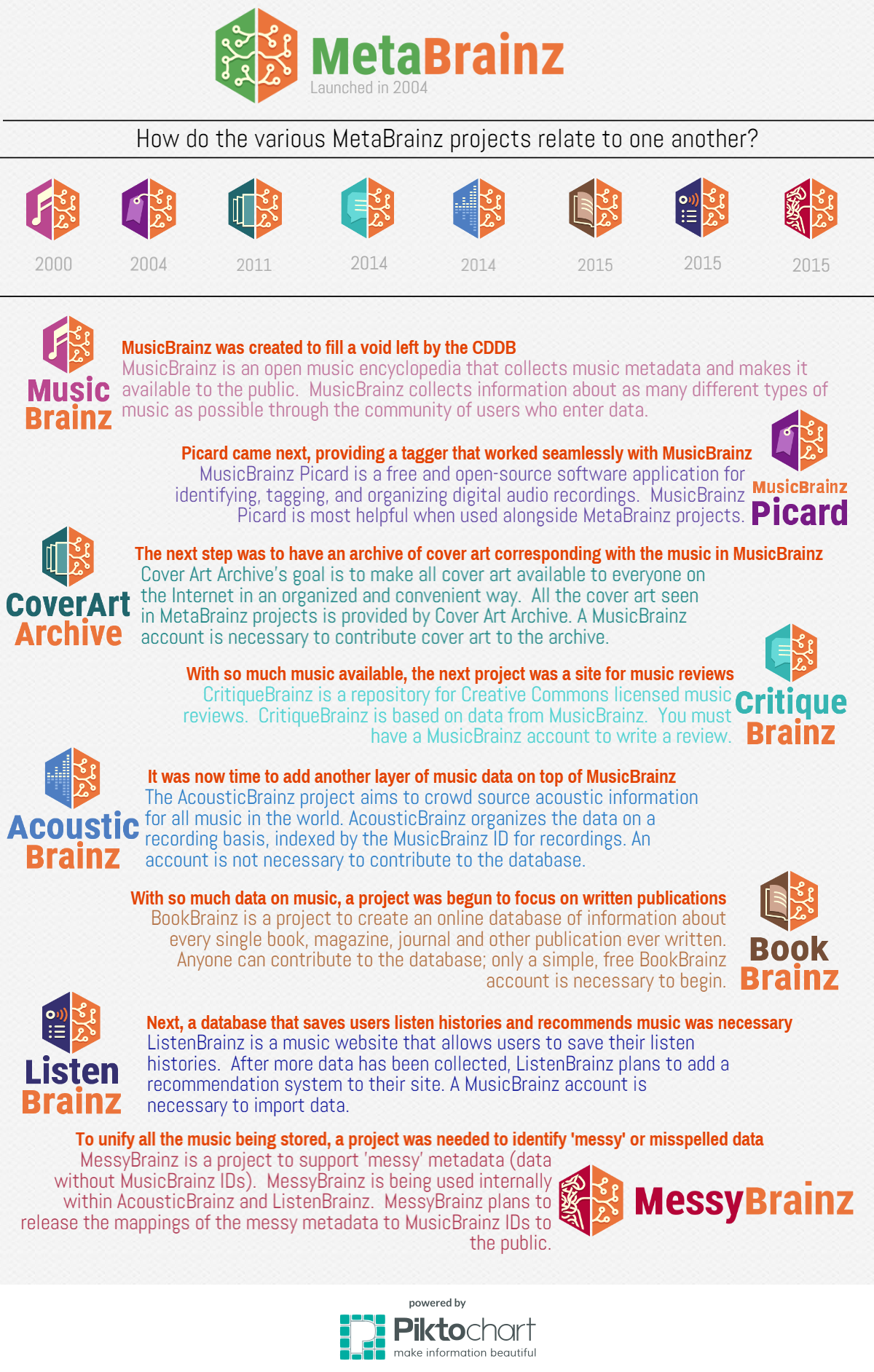 MetaBrainz
Launched in 2004

How do the various MetaBrainz projects relate to one another?

2000 2004 2011 2014 2014 2015 2015 2015

Music Brainz

MusicBrainz was created to fill a void left by the CDDB
MusicBrainz is an open music encyclopedia that collects music metadata and makes it available to the public. MusicBrainz collects information about as many different types of music as possible through the community of users who enter data.

Picard came next, providing a tagger that worked seamlessly with MusicBrainz
MusicBrainz Picard is a free and open-source software application for identifying, tagging, and organizing digital audio recordings. MusicBrainz Picard is most helpful when used alongside MetaBrainz projects.

MusicBrainz Picard

CoverArt Archive

The next step was to have an archive of cover art corresponding with the music in MusicBrainz
Cover Art Archive's goal is to make all cover art available to everyone on the Internet in an organized and convenient way. All the cover art seen in MetaBrainz projects is provided by Cover Art Archive. A MusicBrainz account is necessary to contribute cover art to the archive.

With so much music available, the next project was a site for music reviews
CritiqueBrainz is a repository for Creative Commons licensed music reviews. CritiqueBrainz is based on data from MusicBrainz. You must have a MusicBrainz account to write a review.

Critique Brainz

Acoustic Brainz

It was now time to add another layer of music data on top of MusicBrainz
The AcousticBrainz project aims to crowd source acoustic information for all music in the world. AcousticBrainz organizes the data on a recording basis, indexed by the MusicBrainz ID for recordings. An account is not necessary to contribute to the database.

With so much data on music, a project was begun to focus on written publications
BookBrainz is a project to create an online database of information about every single book, magazine, journal and other publication ever written. Anyone can contribute to the database; only a simple, free BookBrainz account is necessary to begin.

Book Brainz

Listen Brainz

Next, a database that saves users listen histories and recommends music was necessary
ListenBrainz is a music website that allows users to save their listen histories. After more data has been collected, ListenBrainz plans to add a recommendation system to their site. A MusicBrainz account is necessary to import data.

To unify all the music being stored, a project was needed to identify 'messy' or misspelled data
MessyBrainz is a project to support 'messy' metadata (data without MusicBrainz IDs). MessyBrainz is being used internally within AcousticBrainz and ListenBrainz. MessyBrainz plans to release the mappings of the messy metadata to MusicBrainz IDs to the public.

MessyBrainz

powered by
Piktochart
make information beautiful